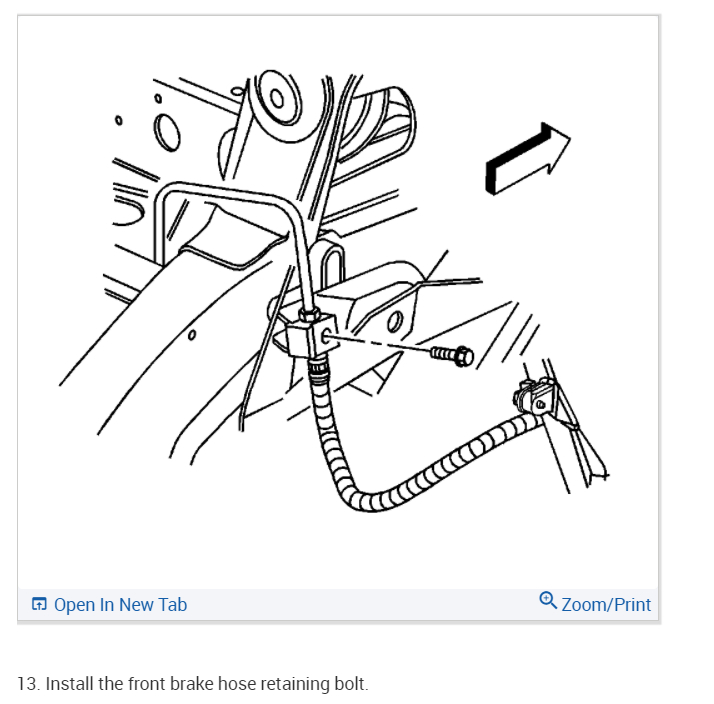 Open In New Tab

Zoom/Print

13. Install the front brake hose retaining bolt.