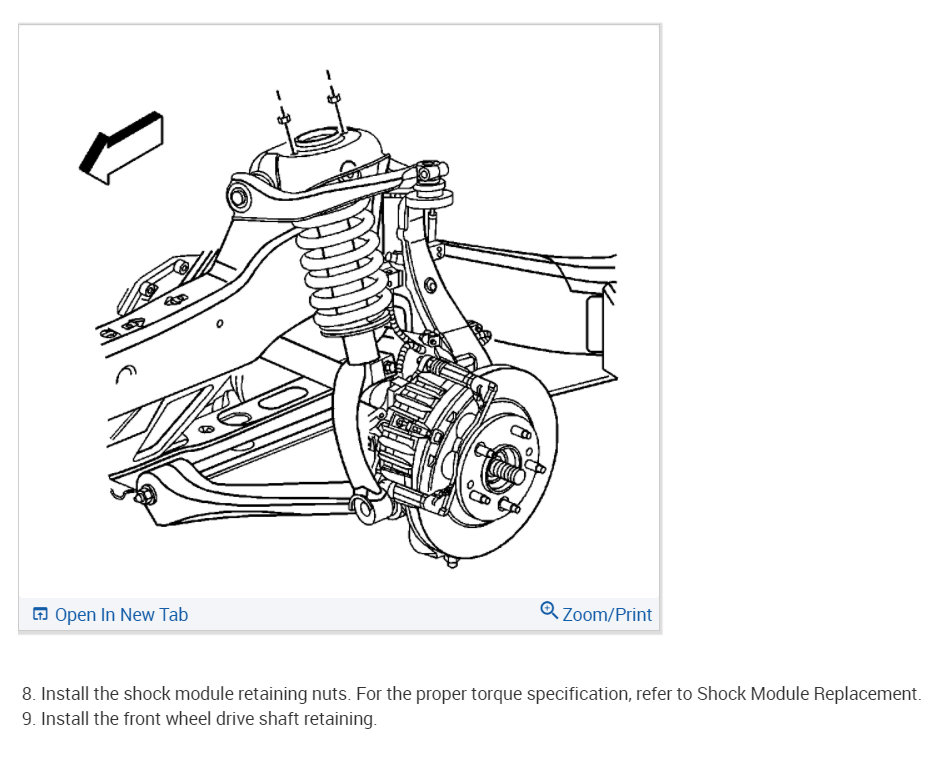 Open In New Tab
Zoom/Print

8. Install the shock module retaining nuts. For the proper torque specification, refer to Shock Module Replacement.
9. Install the front wheel drive shaft retaining.