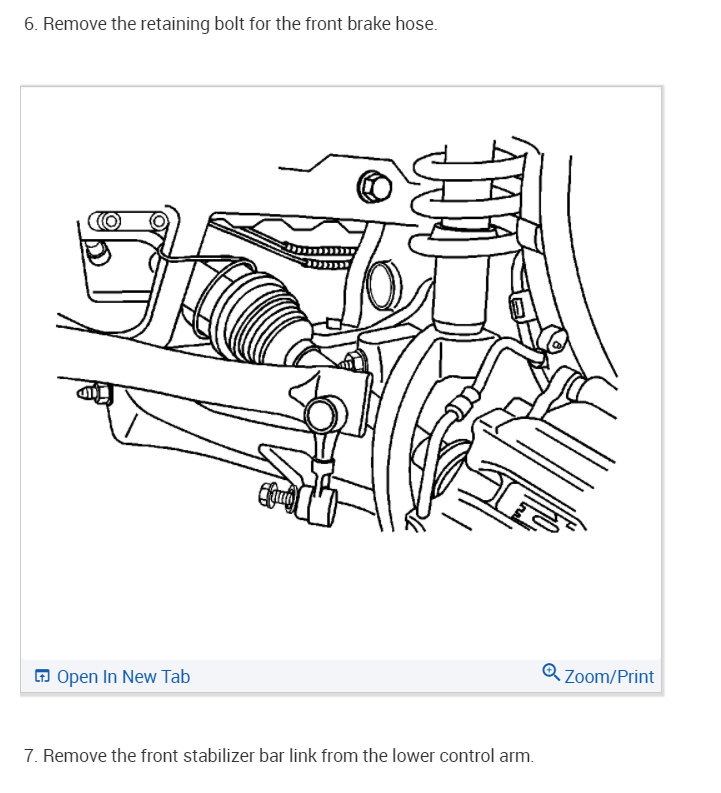 6. Remove the retaining bolt for the front brake hose.

Open In New Tab

Zoom/Print

7. Remove the front stabilizer bar link from the lower control arm.