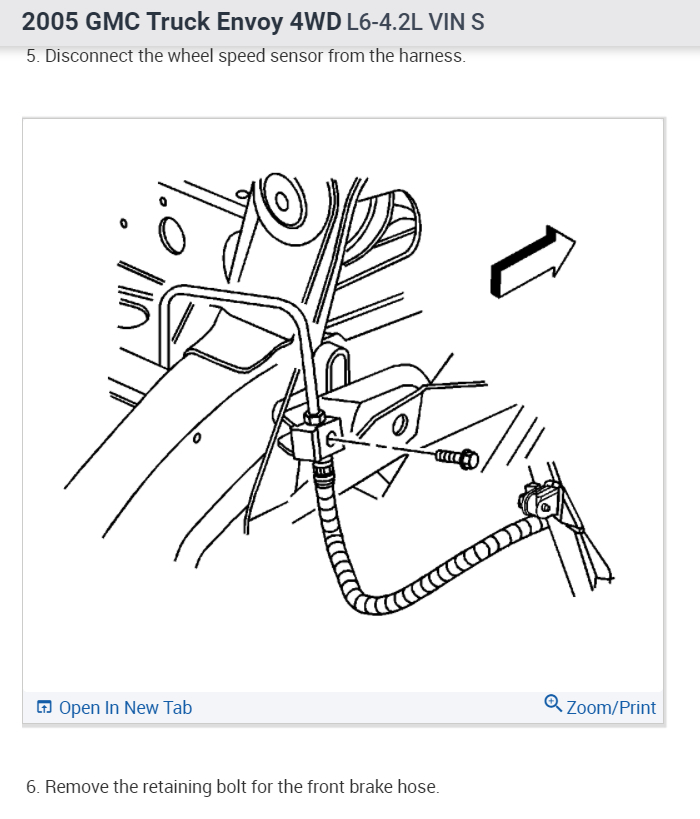 2005 GMC Truck Envoy 4WD L6-4.2L VIN S

5. Disconnect the wheel speed sensor from the harness.

Open In New Tab

Zoom/Print

6. Remove the retaining bolt for the front brake hose.