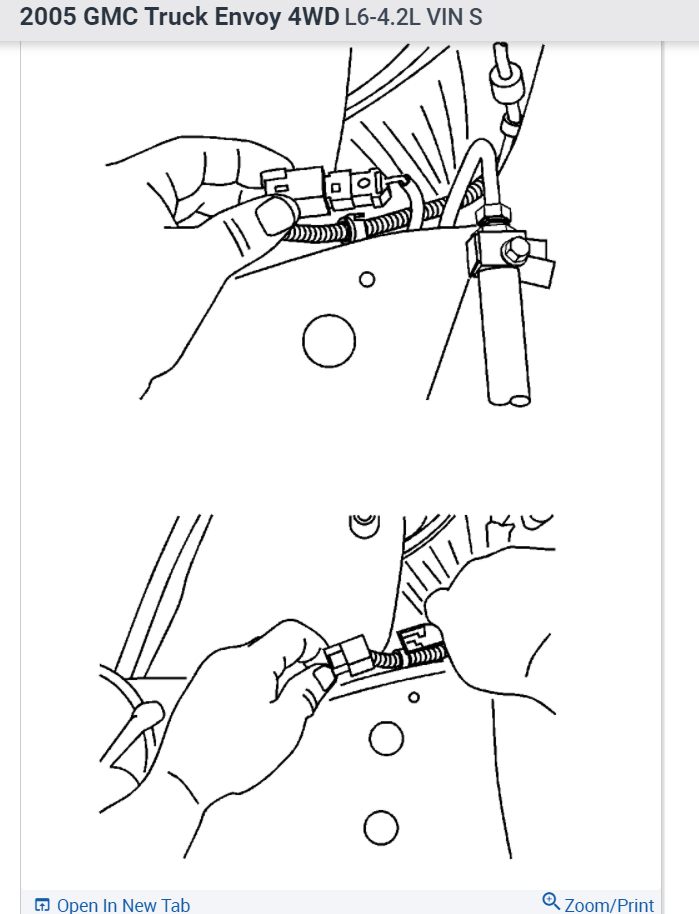 2005 GMC Truck Envoy 4WD L6-4.2L VIN S

Open In New Tab

Zoom/Print