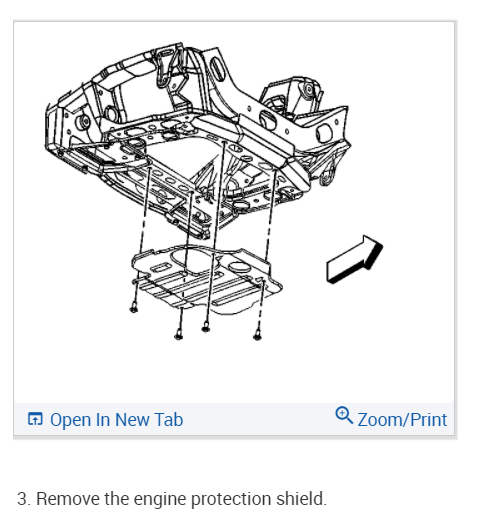 Open In New Tab Zoom/Print

3. Remove the engine protection shield.