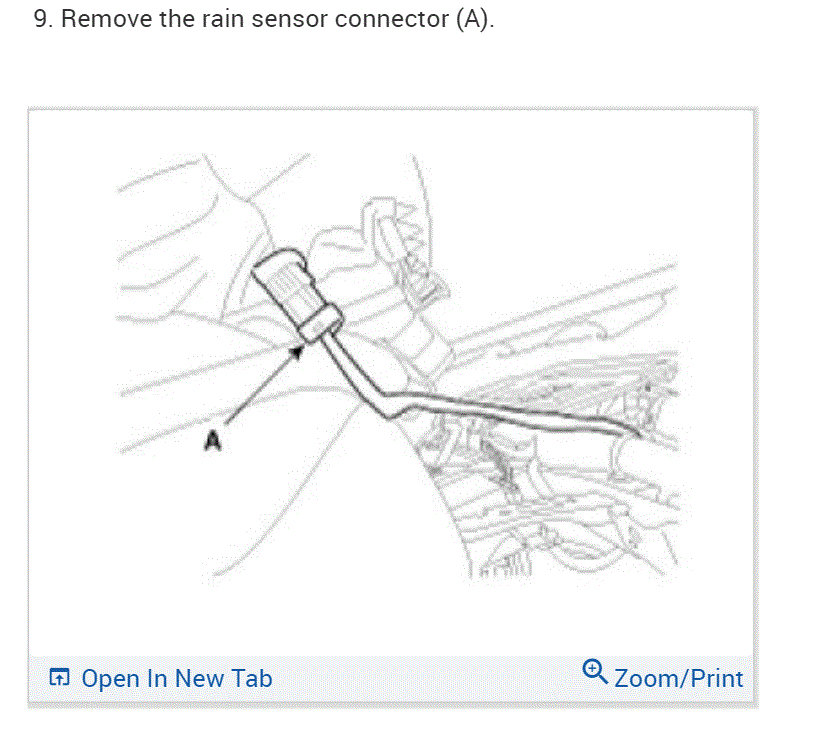 9. Remove the rain sensor connector (A).

A

Open In New Tab

Zoom/Print