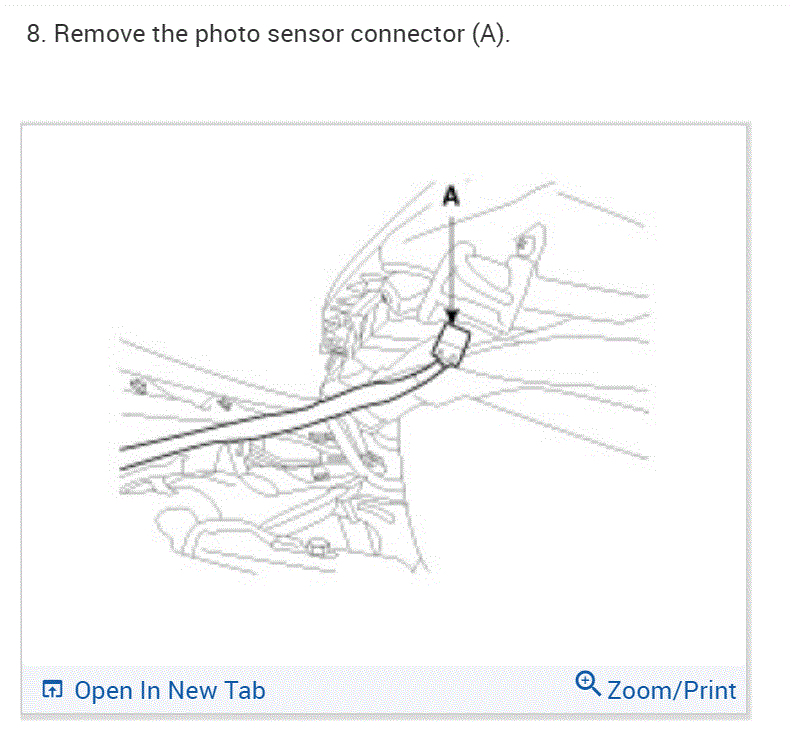 8. Remove the photo sensor connector (A).

A

Open In New Tab

Zoom/Print