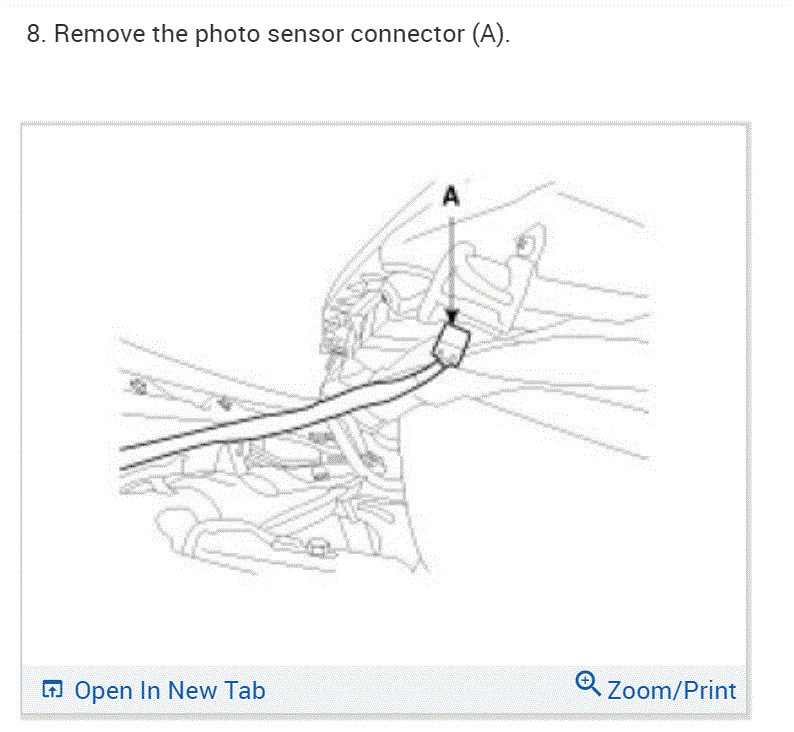 8. Remove the photo sensor connector (A).

A

Open In New Tab

Zoom/Print