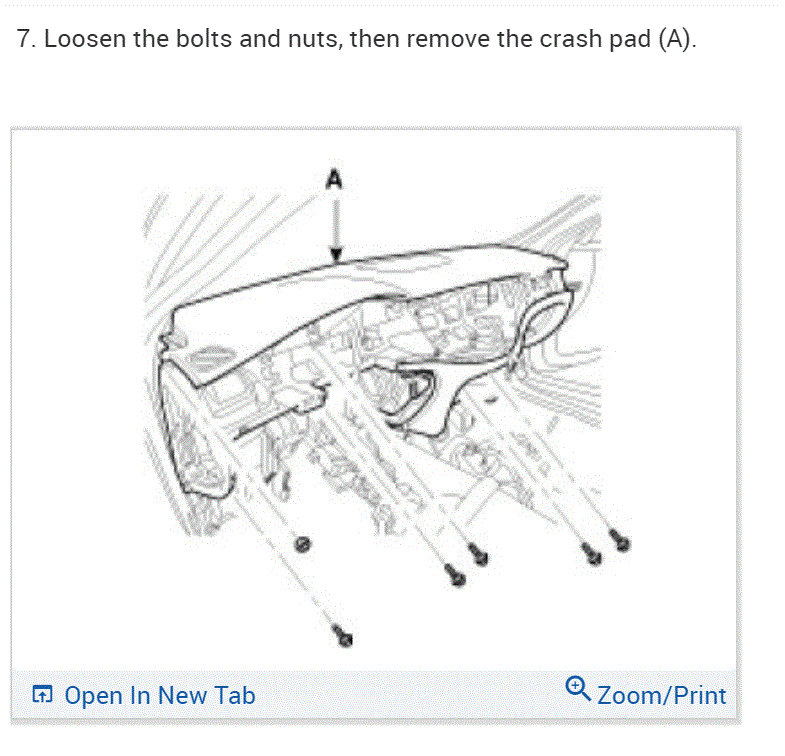 7. Loosen the bolts and nuts, then remove the crash pad (A).

A

Open In New Tab

Zoom/Print