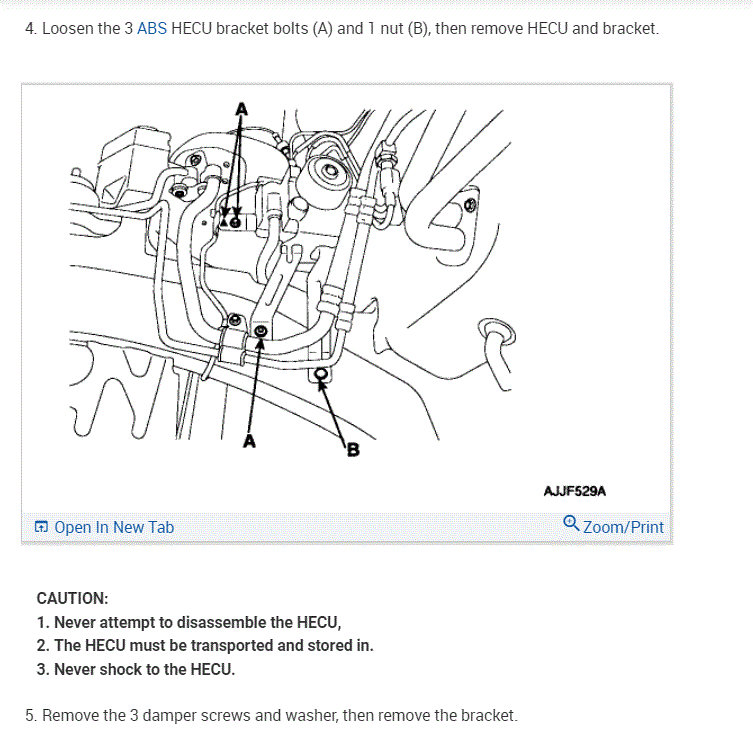 4. Loosen the 3 ABS HECU bracket bolts (A) and 1 nut (B), then remove HECU and bracket.

A

A

B

AJJF529A

Open In New Tab

Zoom/Print

CAUTION:
1. Never attempt to disassemble the HECU,
2. The HECU must be transported and stored in.
3. Never shock to the HECU.

5. Remove the 3 damper screws and washer, then remove the bracket.