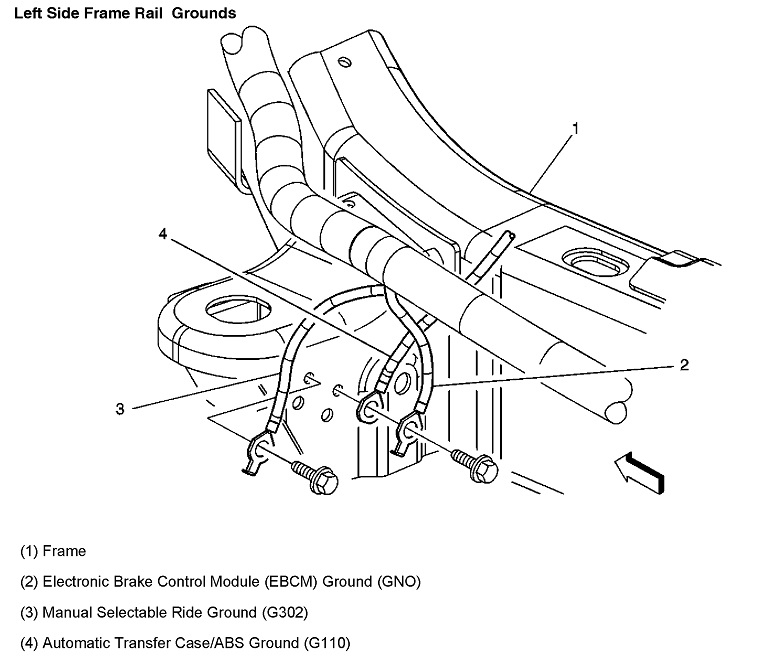 Left Side Frame Rail Grounds

1

4

2

3

(1) Frame

(2) Electronic Brake Control Module (EBCM) Ground (GNO)

(3) Manual Selectable Ride Ground (G302)

(4) Automatic Transfer Case/ABS Ground (G110)