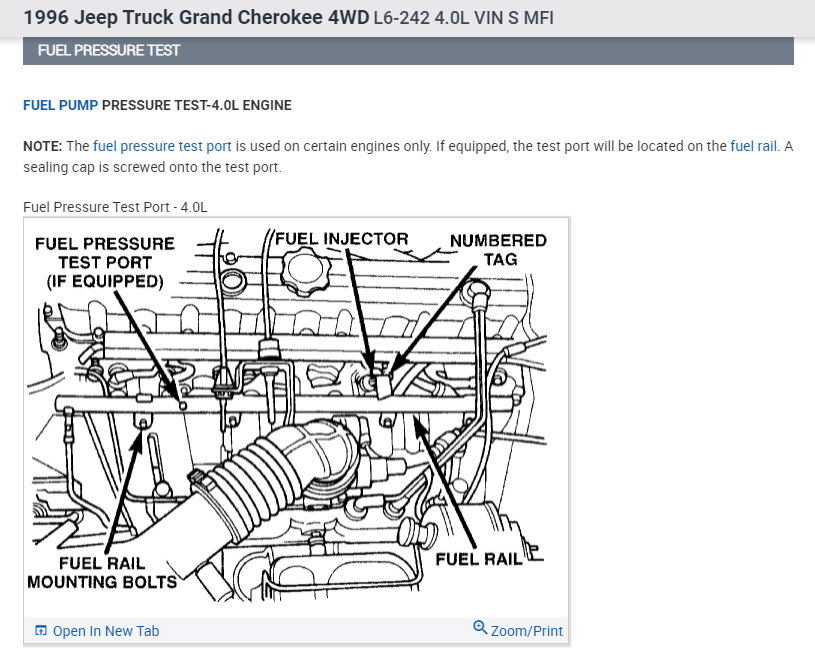 1996 Jeep Truck Grand Cherokee 4WD L6-242 4.0L VIN S MFI

FUEL PRESSURE TEST

FUEL PUMP PRESSURE TEST-4.0L ENGINE

NOTE: The fuel pressure test port is used on certain engines only. If equipped, the test port will be located on the fuel rail. A sealing cap is screwed onto the test port.

Fuel Pressure Test Port - 4.0L

FUEL PRESSURE TEST PORT (IF EQUIPPED)

FUEL INJECTOR

NUMBERED TAG

FUEL RAIL MOUNTING BOLTS

FUEL RAIL

Open In New Tab

Zoom/Print