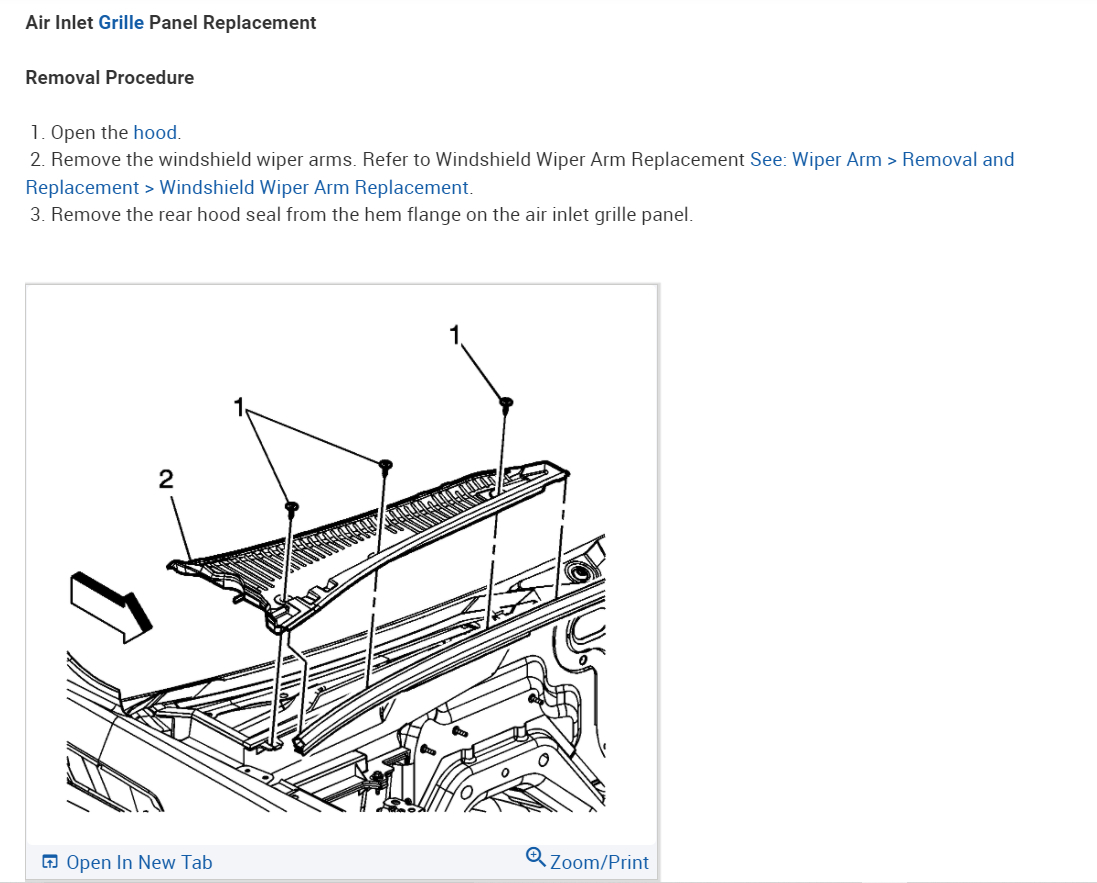 Air Inlet Grille Panel Replacement

Removal Procedure

1. Open the hood.
2. Remove the windshield wiper arms. Refer to Windshield Wiper Arm Replacement See: Wiper Arm > Removal and Replacement > Windshield Wiper Arm Replacement.
3. Remove the rear hood seal from the hem flange on the air inlet grille panel.

1

1

2

Open In New Tab

Zoom/Print