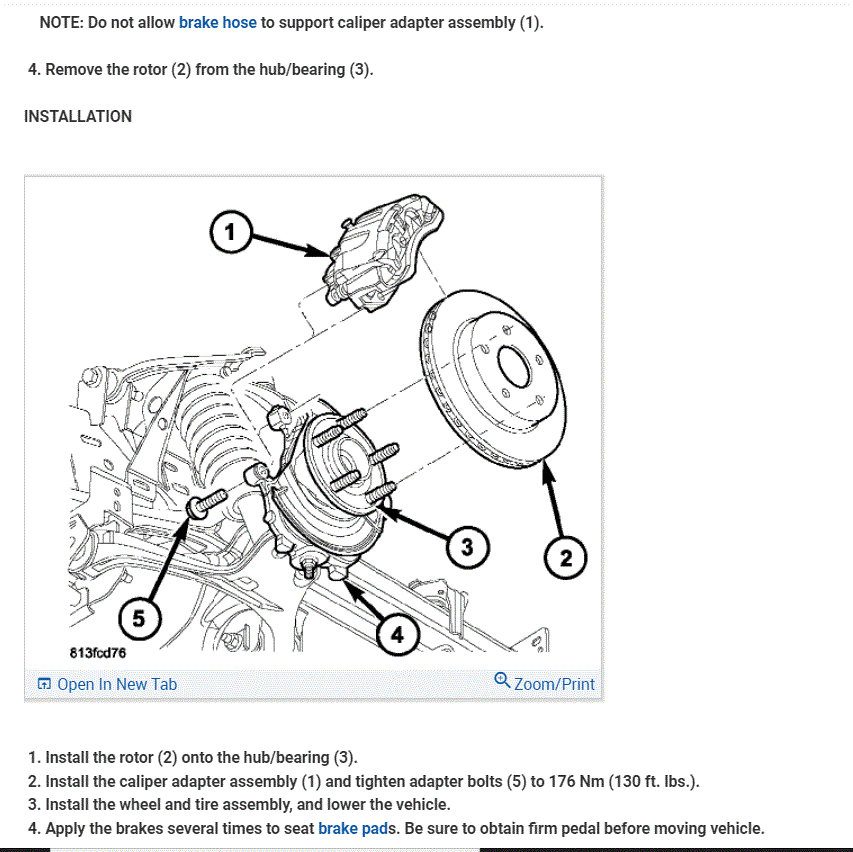 NOTE: Do not allow brake hose to support caliper adapter assembly (1).

4. Remove the rotor (2) from the hub/bearing (3).

INSTALLATION

1

2

3

4

5

813fcd76

Open In New Tab

Zoom/Print

1. Install the rotor (2) onto the hub/bearing (3).
2. Install the caliper adapter assembly (1) and tighten adapter bolts (5) to 176 Nm (130 ft. lbs.).
3. Install the wheel and tire assembly, and lower the vehicle.
4. Apply the brakes several times to seat brake pads. Be sure to obtain firm pedal before moving vehicle.