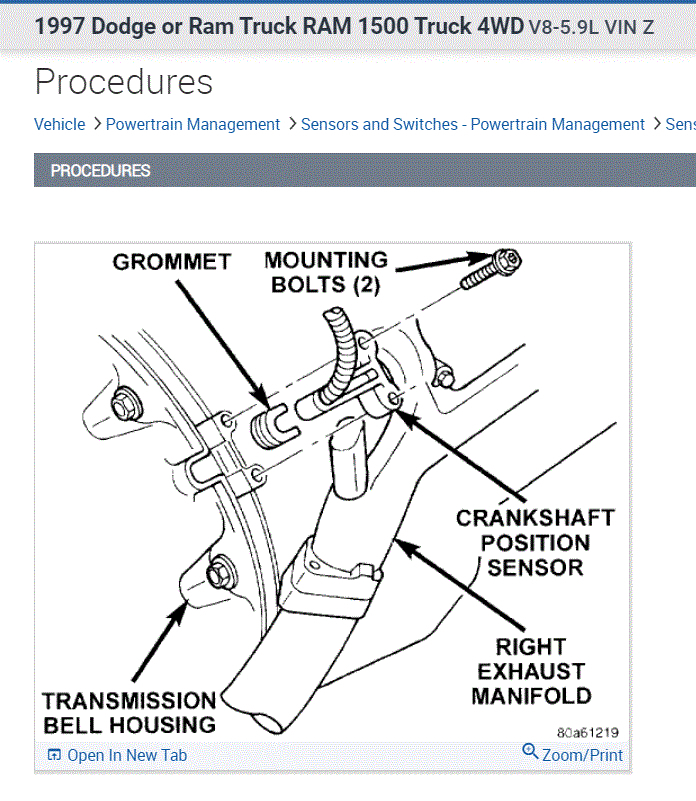 1997 Dodge or Ram Truck RAM 1500 Truck 4WD V8-5.9L VIN Z

Procedures

Vehicle > Powertrain Management > Sensors and Switches - Powertrain Management > Sens

PROCEDURES

GROMMET

MOUNTING BOLTS (2)

CRANKSHAFT POSITION SENSOR

RIGHT EXHAUST MANIFOLD

TRANSMISSION BELL HOUSING

80a61219

Open In New Tab

Zoom/Print