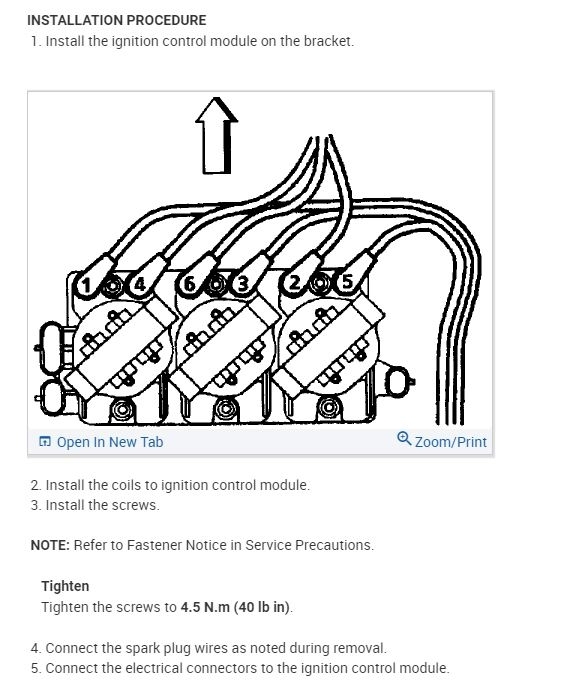 INSTALLATION PROCEDURE
1. Install the ignition control module on the bracket.

1 4 6 3 2 5

Open In New Tab
Zoom/Print

2. Install the coils to ignition control module.
3. Install the screws.

NOTE: Refer to Fastener Notice in Service Precautions.

Tighten
Tighten the screws to 4.5 N.m (40 lb in).

4. Connect the spark plug wires as noted during removal.
5. Connect the electrical connectors to the ignition control module.