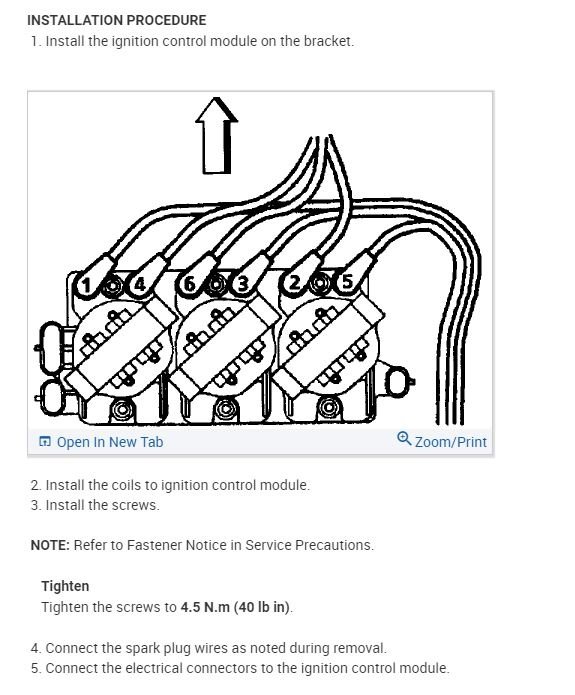 INSTALLATION PROCEDURE
1. Install the ignition control module on the bracket.

1 4 6 3 2 5

Open In New Tab
Zoom/Print

2. Install the coils to ignition control module.
3. Install the screws.

NOTE: Refer to Fastener Notice in Service Precautions.

Tighten
Tighten the screws to 4.5 N.m (40 lb in).

4. Connect the spark plug wires as noted during removal.
5. Connect the electrical connectors to the ignition control module.