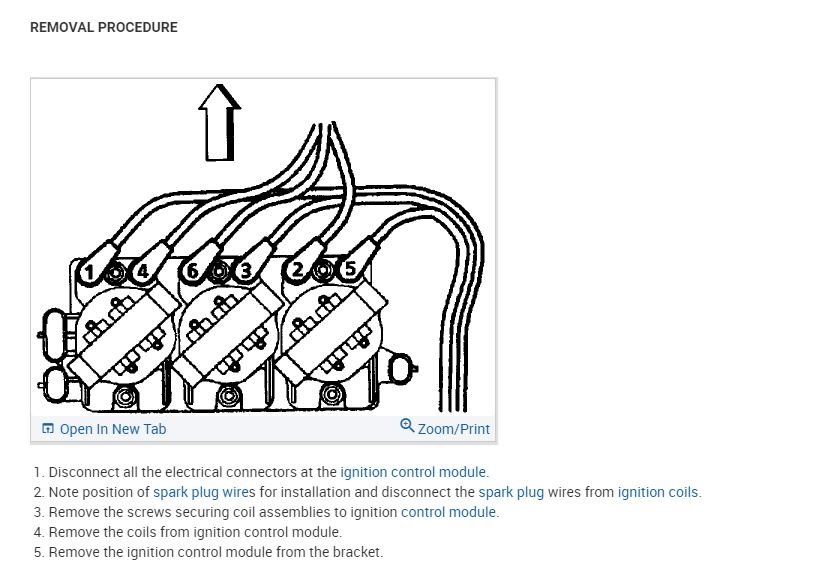 REMOVAL PROCEDURE

1 4 6 3 2 5

Open In New Tab

Zoom/Print

1. Disconnect all the electrical connectors at the ignition control module.
2. Note position of spark plug wires for installation and disconnect the spark plug wires from ignition coils.
3. Remove the screws securing coil assemblies to ignition control module.
4. Remove the coils from ignition control module.
5. Remove the ignition control module from the bracket.