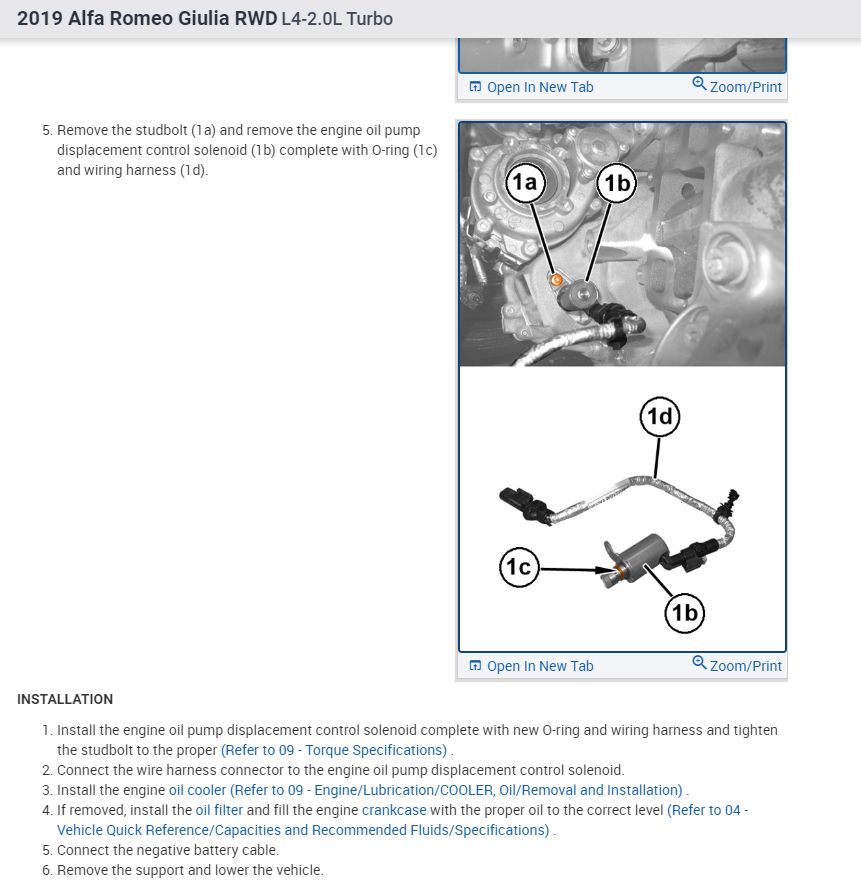 2019 Alfa Romeo Giulia RWD L4-2.0L Turbo

Open In New Tab Zoom/Print

5. Remove the studbolt (1a) and remove the engine oil pump displacement control solenoid (1b) complete with O-ring (1c) and wiring harness (1d).

1a
1b
1d
1c
1b

Open In New Tab Zoom/Print

INSTALLATION

1. Install the engine oil pump displacement control solenoid complete with new O-ring and wiring harness and tighten the studbolt to the proper (Refer to 09 - Torque Specifications) .
2. Connect the wire harness connector to the engine oil pump displacement control solenoid.
3. Install the engine oil cooler (Refer to 09 - Engine/Lubrication/COOLER, Oil/Removal and Installation) .
4. If removed, install the oil filter and fill the engine crankcase with the proper oil to the correct level (Refer to 04 - Vehicle Quick Reference/Capacities and Recommended Fluids/Specifications) .
5. Connect the negative battery cable.
6. Remove the support and lower the vehicle.