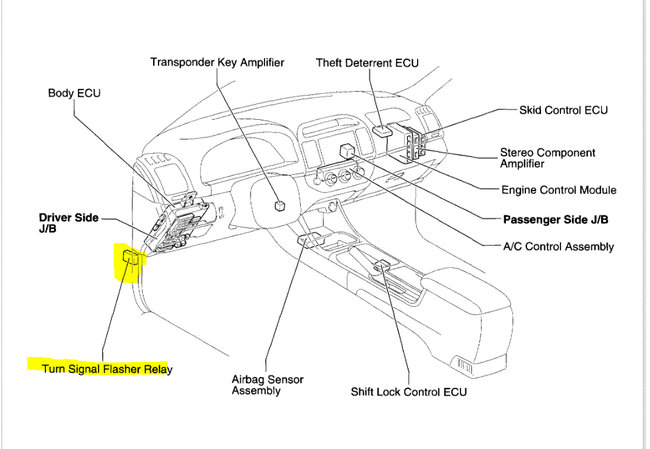 Transponder Key Amplifier

Theft Deterrent ECU

Body ECU

Skid Control ECU

Stereo Component Amplifier

Engine Control Module

Driver Side J/B

Passenger Side J/B

A/C Control Assembly

Turn Signal Flasher Relay

Airbag Sensor Assembly

Shift Lock Control ECU