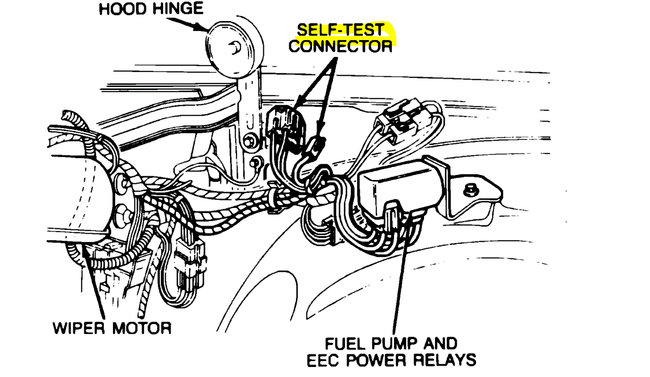 HOOD HINGE

SELF-TEST CONNECTOR

WIPER MOTOR

FUEL PUMP AND EEC POWER RELAYS