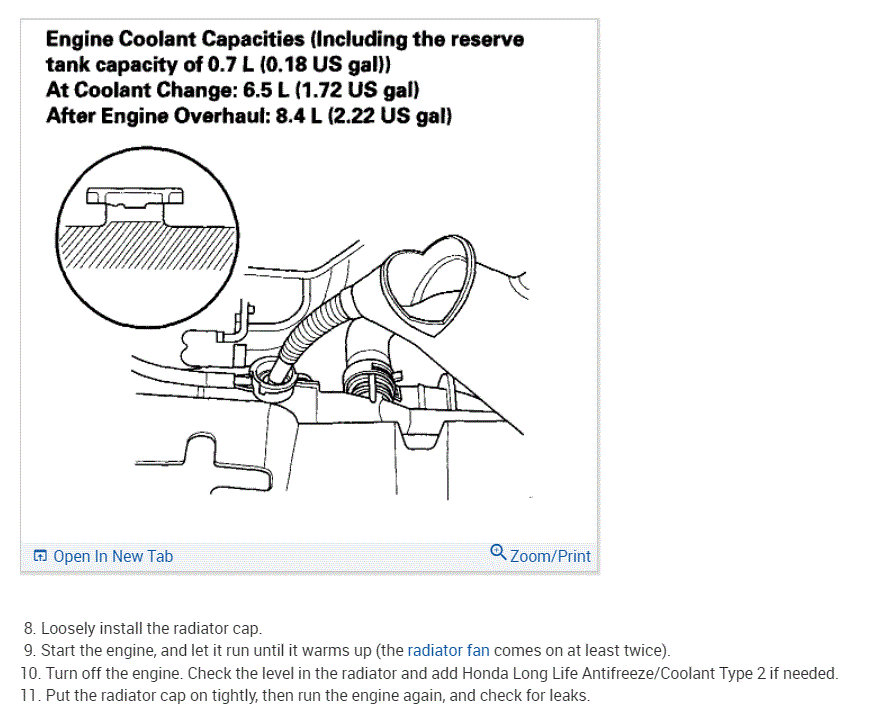 Engine Coolant Capacities (Including the reserve tank capacity of 0.7 L (0.18 US gal))
At Coolant Change: 6.5 L (1.72 US gal)
After Engine Overhaul: 8.4 L (2.22 US gal)

Open In New Tab

Zoom/Print

8. Loosely install the radiator cap.
9. Start the engine, and let it run until it warms up (the radiator fan comes on at least twice).
10. Turn off the engine. Check the level in the radiator and add Honda Long Life Antifreeze/Coolant Type 2 if needed.
11. Put the radiator cap on tightly, then run the engine again, and check for leaks.