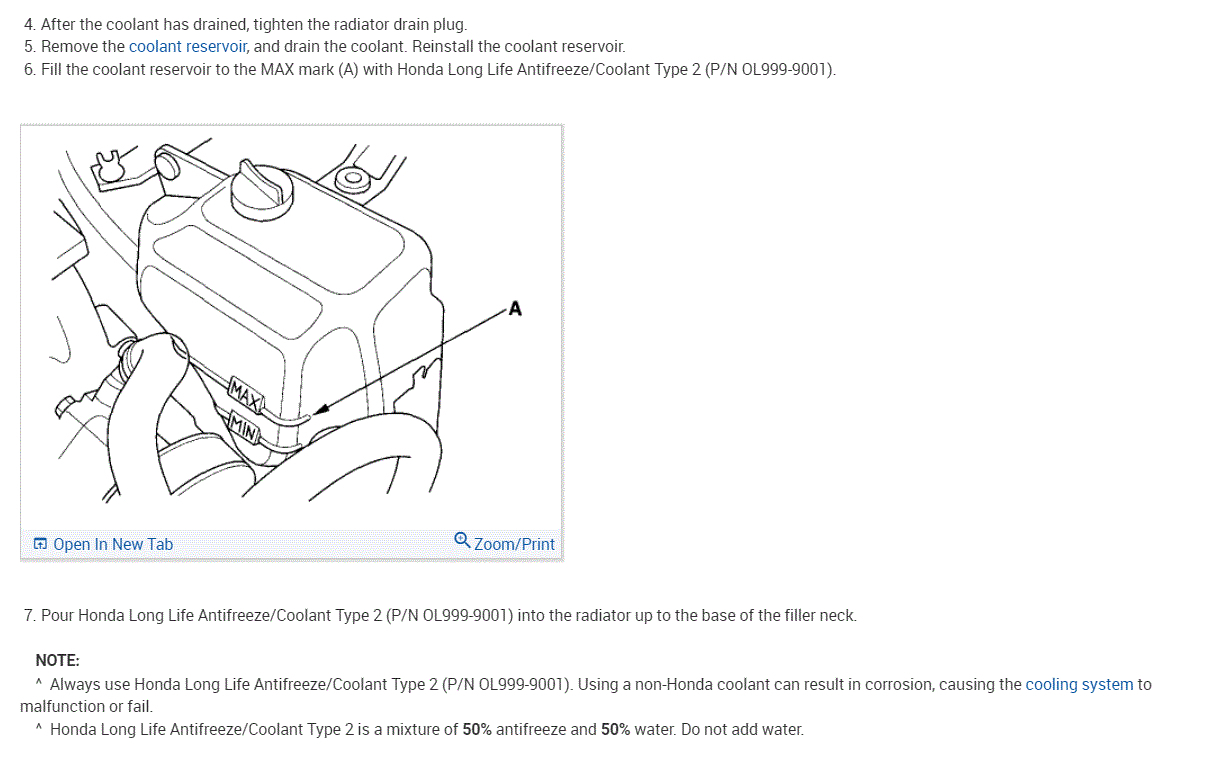 4. After the coolant has drained, tighten the radiator drain plug.
5. Remove the coolant reservoir, and drain the coolant. Reinstall the coolant reservoir.
6. Fill the coolant reservoir to the MAX mark (A) with Honda Long Life Antifreeze/Coolant Type 2 (P/N OL999-9001).

A
MAX
MIN

Open In New Tab
Zoom/Print

7. Pour Honda Long Life Antifreeze/Coolant Type 2 (P/N OL999-9001) into the radiator up to the base of the filler neck.

NOTE:
^ Always use Honda Long Life Antifreeze/Coolant Type 2 (P/N OL999-9001). Using a non-Honda coolant can result in corrosion, causing the cooling system to malfunction or fail.
^ Honda Long Life Antifreeze/Coolant Type 2 is a mixture of 50% antifreeze and 50% water. Do not add water.