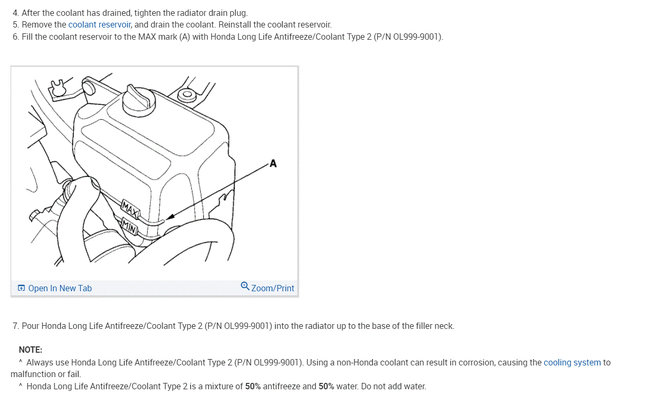 4. After the coolant has drained, tighten the radiator drain plug.
5. Remove the coolant reservoir, and drain the coolant. Reinstall the coolant reservoir.
6. Fill the coolant reservoir to the MAX mark (A) with Honda Long Life Antifreeze/Coolant Type 2 (P/N OL999-9001).

A
MAX
MIN

Open In New Tab
Zoom/Print

7. Pour Honda Long Life Antifreeze/Coolant Type 2 (P/N OL999-9001) into the radiator up to the base of the filler neck.

NOTE:
^ Always use Honda Long Life Antifreeze/Coolant Type 2 (P/N OL999-9001). Using a non-Honda coolant can result in corrosion, causing the cooling system to malfunction or fail.
^ Honda Long Life Antifreeze/Coolant Type 2 is a mixture of 50% antifreeze and 50% water. Do not add water.