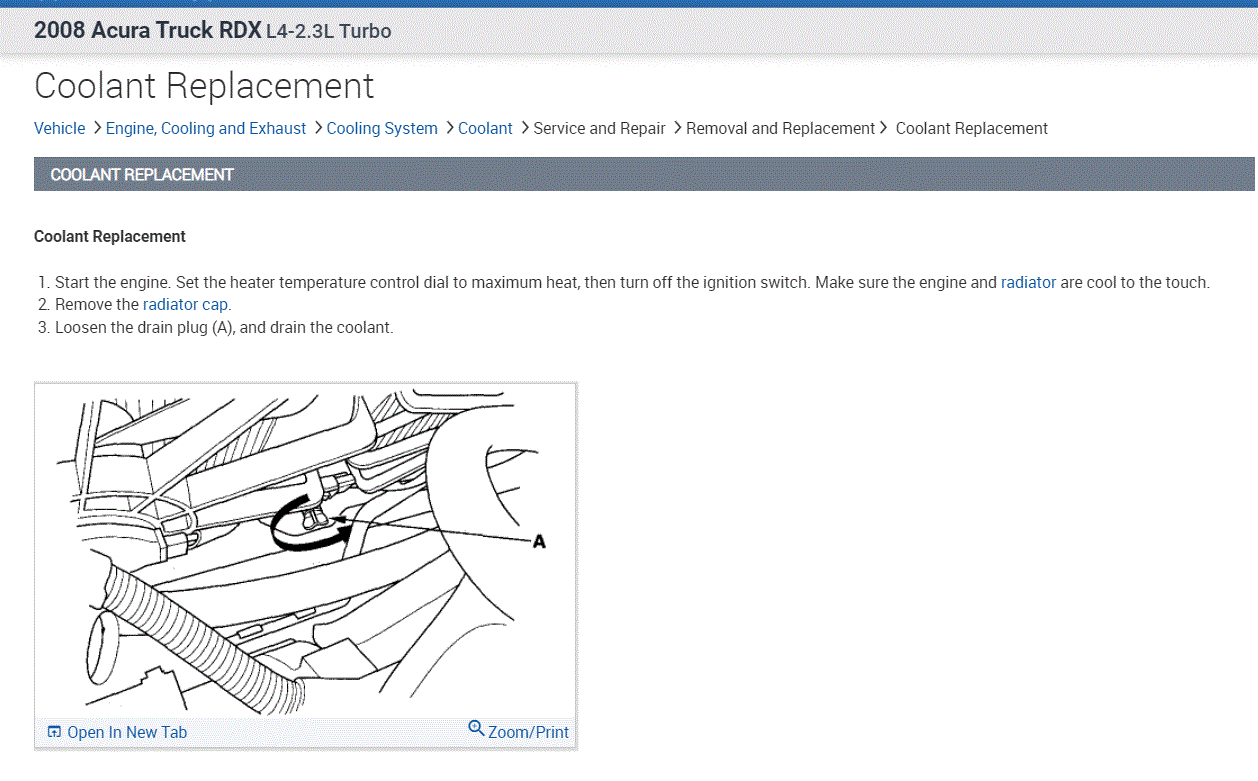 2008 Acura Truck RDX L4-2.3L Turbo

Coolant Replacement

Vehicle > Engine, Cooling and Exhaust > Cooling System > Coolant > Service and Repair > Removal and Replacement > Coolant Replacement

COOLANT REPLACEMENT

Coolant Replacement

1. Start the engine. Set the heater temperature control dial to maximum heat, then turn off the ignition switch. Make sure the engine and radiator are cool to the touch.
2. Remove the radiator cap.
3. Loosen the drain plug (A), and drain the coolant.

A

Open In New Tab

Zoom/Print