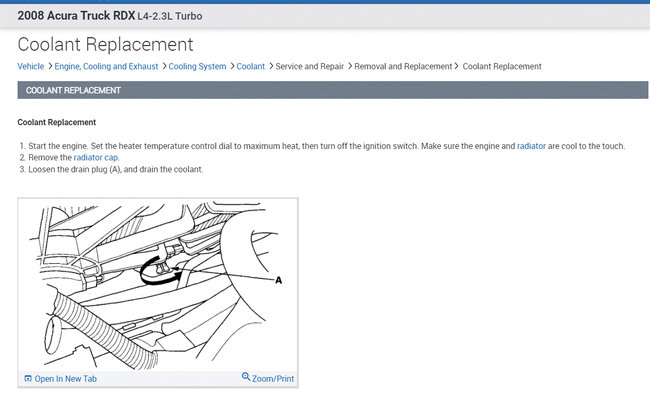 2008 Acura Truck RDX L4-2.3L Turbo

Coolant Replacement

Vehicle > Engine, Cooling and Exhaust > Cooling System > Coolant > Service and Repair > Removal and Replacement > Coolant Replacement

COOLANT REPLACEMENT

Coolant Replacement

1. Start the engine. Set the heater temperature control dial to maximum heat, then turn off the ignition switch. Make sure the engine and radiator are cool to the touch.
2. Remove the radiator cap.
3. Loosen the drain plug (A), and drain the coolant.

A

Open In New Tab

Zoom/Print