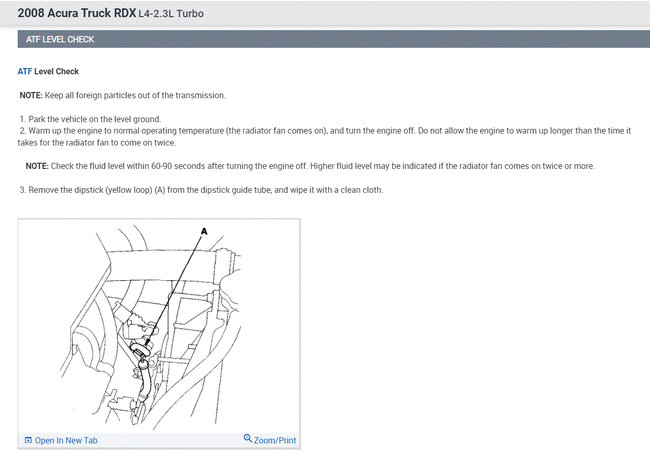 2008 Acura Truck RDX L4-2.3L Turbo

ATF LEVEL CHECK

ATF Level Check

NOTE: Keep all foreign particles out of the transmission.

1. Park the vehicle on the level ground.
2. Warm up the engine to normal operating temperature (the radiator fan comes on), and turn the engine off. Do not allow the engine to warm up longer than the time it takes for the radiator fan to come on twice.

NOTE: Check the fluid level within 60-90 seconds after turning the engine off. Higher fluid level may be indicated if the radiator fan comes on twice or more.

3. Remove the dipstick (yellow loop) (A) from the dipstick guide tube, and wipe it with a clean cloth.

A

Open In New Tab

Zoom/Print