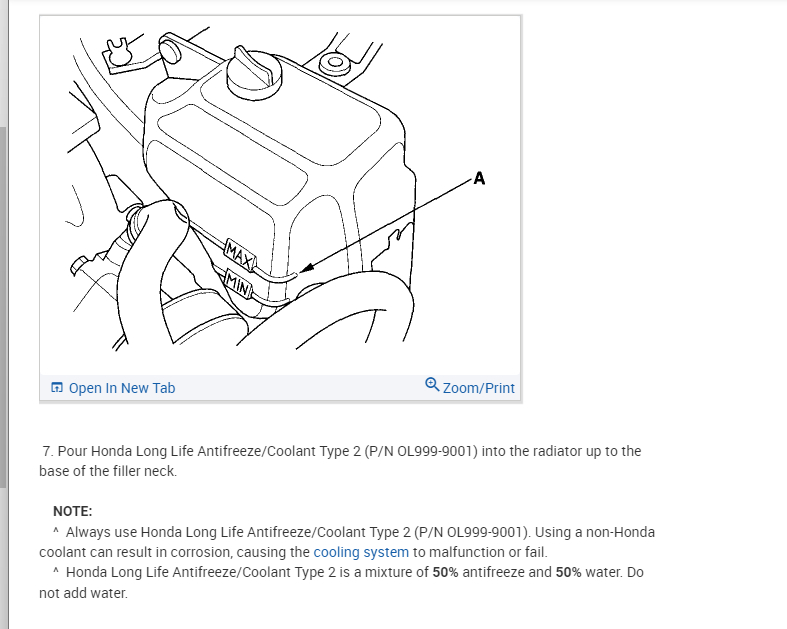 A

MAX

MIN

Open In New Tab

Zoom/Print

7. Pour Honda Long Life Antifreeze/Coolant Type 2 (P/N OL999-9001) into the radiator up to the base of the filler neck.

NOTE:
^ Always use Honda Long Life Antifreeze/Coolant Type 2 (P/N OL999-9001). Using a non-Honda coolant can result in corrosion, causing the cooling system to malfunction or fail.
^ Honda Long Life Antifreeze/Coolant Type 2 is a mixture of 50% antifreeze and 50% water. Do not add water.