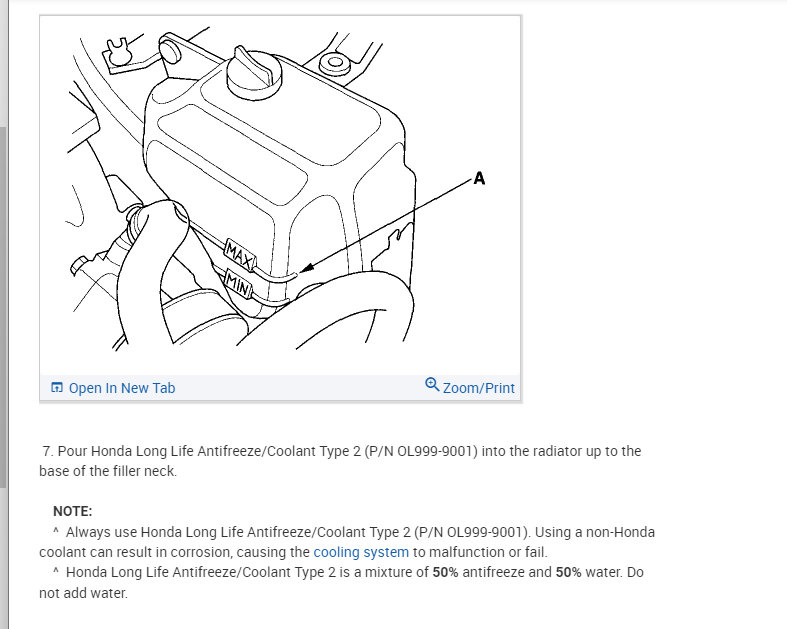 A

MAX

MIN

Open In New Tab

Zoom/Print

7. Pour Honda Long Life Antifreeze/Coolant Type 2 (P/N OL999-9001) into the radiator up to the base of the filler neck.

NOTE:

^ Always use Honda Long Life Antifreeze/Coolant Type 2 (P/N OL999-9001). Using a non-Honda coolant can result in corrosion, causing the cooling system to malfunction or fail.

^ Honda Long Life Antifreeze/Coolant Type 2 is a mixture of 50% antifreeze and 50% water. Do not add water.