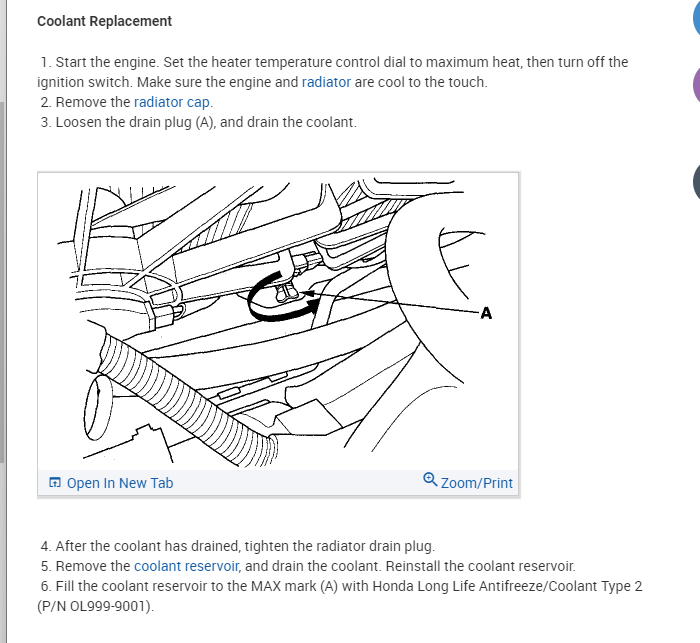 Coolant Replacement

1. Start the engine. Set the heater temperature control dial to maximum heat, then turn off the ignition switch. Make sure the engine and radiator are cool to the touch.
2. Remove the radiator cap.
3. Loosen the drain plug (A), and drain the coolant.

A

Open In New Tab
Zoom/Print

4. After the coolant has drained, tighten the radiator drain plug.
5. Remove the coolant reservoir, and drain the coolant. Reinstall the coolant reservoir.
6. Fill the coolant reservoir to the MAX mark (A) with Honda Long Life Antifreeze/Coolant Type 2 (P/N OL999-9001).