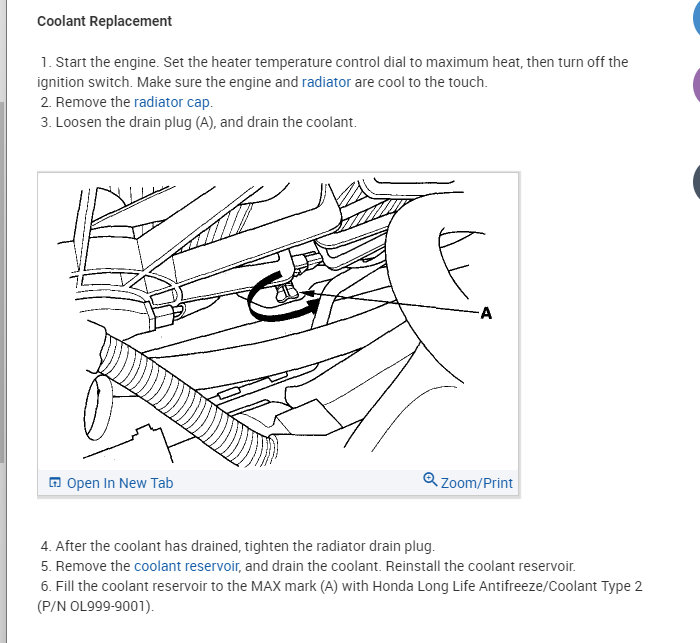 Coolant Replacement

1. Start the engine. Set the heater temperature control dial to maximum heat, then turn off the ignition switch. Make sure the engine and radiator are cool to the touch.
2. Remove the radiator cap.
3. Loosen the drain plug (A), and drain the coolant.

A

Open In New Tab
Zoom/Print

4. After the coolant has drained, tighten the radiator drain plug.
5. Remove the coolant reservoir, and drain the coolant. Reinstall the coolant reservoir.
6. Fill the coolant reservoir to the MAX mark (A) with Honda Long Life Antifreeze/Coolant Type 2 (P/N OL999-9001).