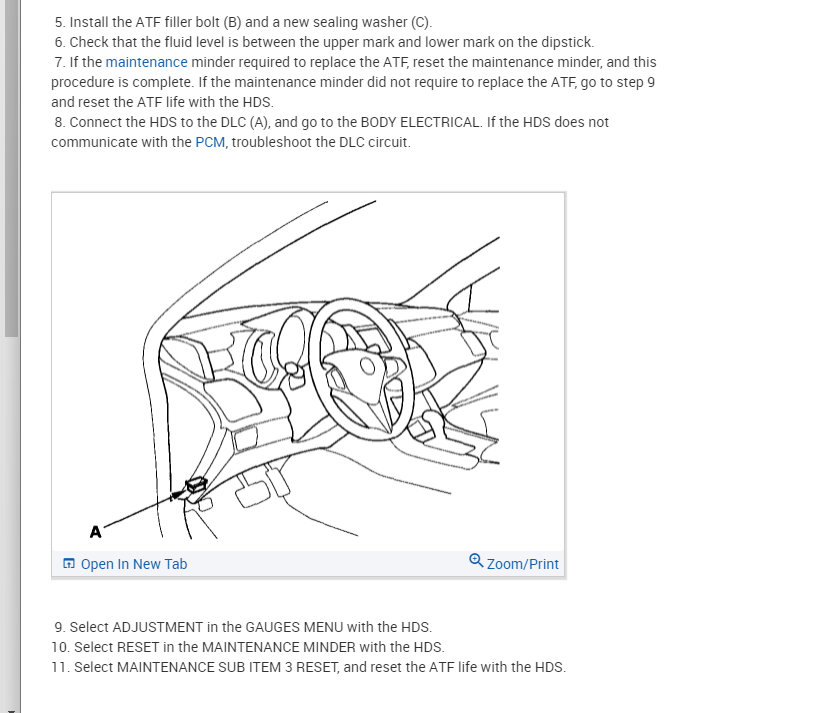 5. Install the ATF filler bolt (B) and a new sealing washer (C).
6. Check that the fluid level is between the upper mark and lower mark on the dipstick.
7. If the maintenance minder required to replace the ATF, reset the maintenance minder, and this procedure is complete. If the maintenance minder did not require to replace the ATF, go to step 9 and reset the ATF life with the HDS.
8. Connect the HDS to the DLC (A), and go to the BODY ELECTRICAL. If the HDS does not communicate with the PCM, troubleshoot the DLC circuit.

A

Open In New Tab
Zoom/Print

9. Select ADJUSTMENT in the GAUGES MENU with the HDS.
10. Select RESET in the MAINTENANCE MINDER with the HDS.
11. Select MAINTENANCE SUB ITEM 3 RESET, and reset the ATF life with the HDS.