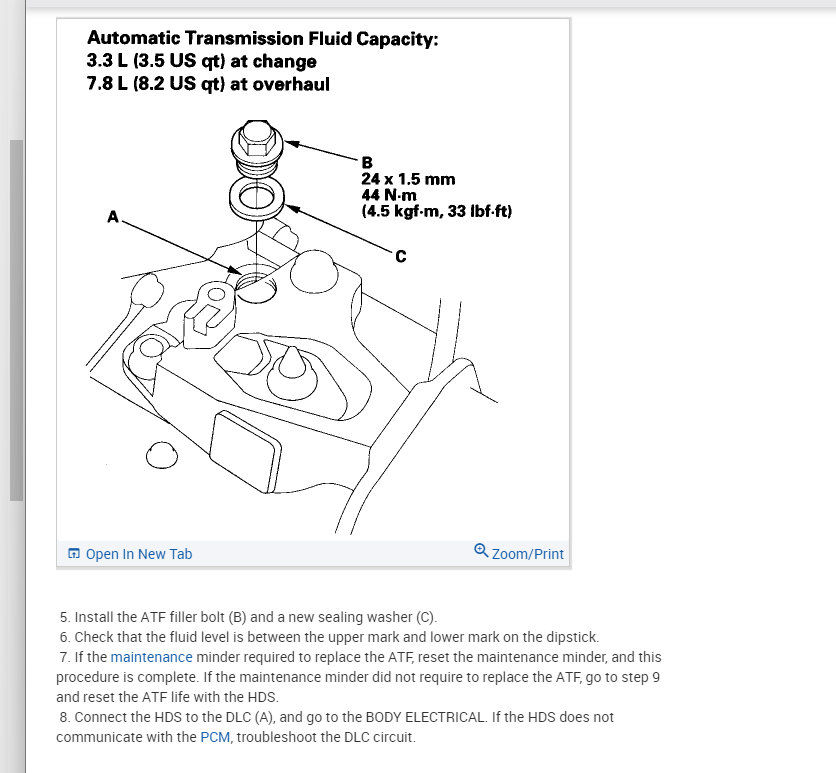 Automatic Transmission Fluid Capacity:
3.3 L (3.5 US qt) at change
7.8 L (8.2 US qt) at overhaul

B
24 x 1.5 mm
44 N·m
(4.5 kgf·m, 33 lbf·ft)

A

C

Open In New Tab

Zoom/Print

5. Install the ATF filler bolt (B) and a new sealing washer (C).
6. Check that the fluid level is between the upper mark and lower mark on the dipstick.
7. If the maintenance minder required to replace the ATF, reset the maintenance minder, and this procedure is complete. If the maintenance minder did not require to replace the ATF, go to step 9 and reset the ATF life with the HDS.
8. Connect the HDS to the DLC (A), and go to the BODY ELECTRICAL. If the HDS does not communicate with the PCM, troubleshoot the DLC circuit.