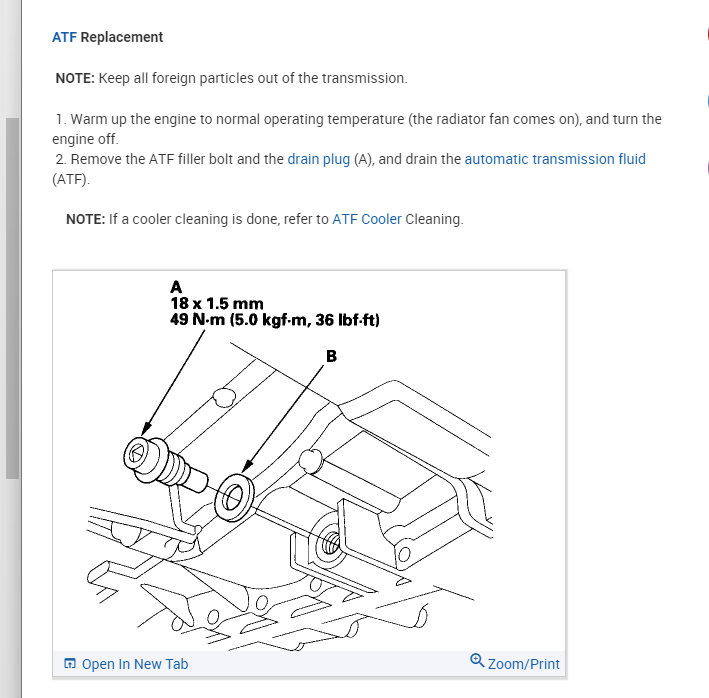 ATF Replacement

NOTE: Keep all foreign particles out of the transmission.

1. Warm up the engine to normal operating temperature (the radiator fan comes on), and turn the engine off.
2. Remove the ATF filler bolt and the drain plug (A), and drain the automatic transmission fluid (ATF).

NOTE: If a cooler cleaning is done, refer to ATF Cooler Cleaning.

A
18 x 1.5 mm
49 N·m (5.0 kgf·m, 36 lbf·ft)

B

Open In New Tab

Zoom/Print