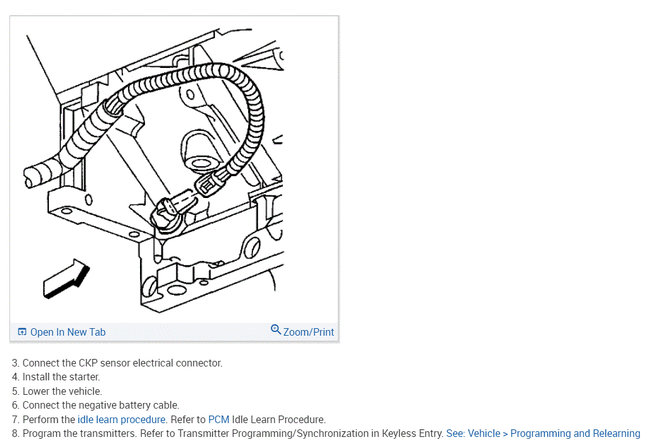 Open In New Tab

Zoom/Print

3. Connect the CKP sensor electrical connector.
4. Install the starter.
5. Lower the vehicle.
6. Connect the negative battery cable.
7. Perform the idle learn procedure. Refer to PCM Idle Learn Procedure.
8. Program the transmitters. Refer to Transmitter Programming/Synchronization in Keyless Entry. See: Vehicle > Programming and Relearning