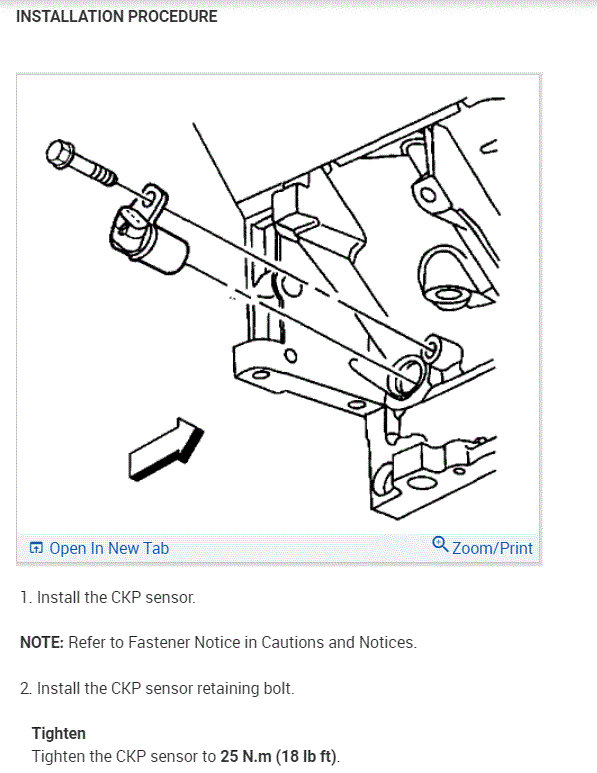 INSTALLATION PROCEDURE

Open In New Tab

Zoom/Print

1. Install the CKP sensor.

NOTE: Refer to Fastener Notice in Cautions and Notices.

2. Install the CKP sensor retaining bolt.

Tighten
Tighten the CKP sensor to 25 N.m (18 lb ft).