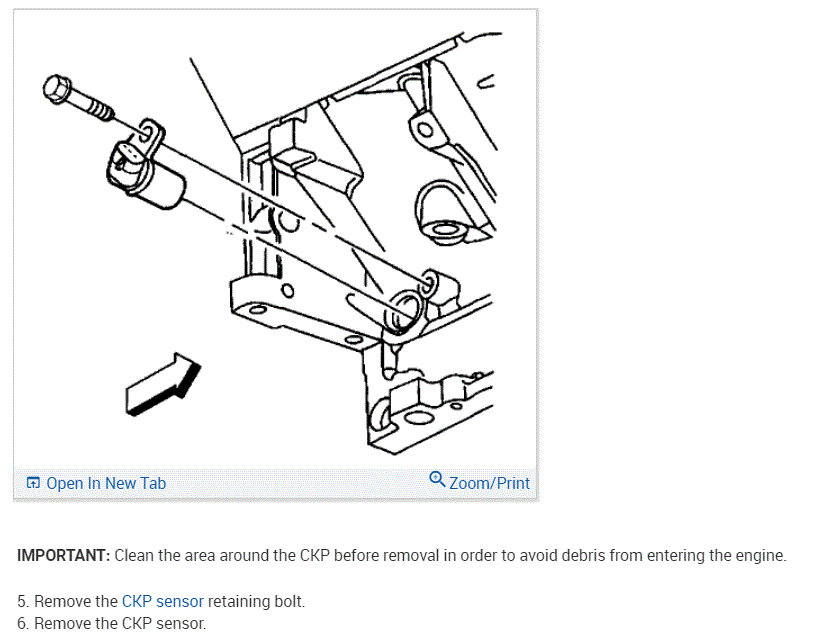 Open In New Tab

Zoom/Print

IMPORTANT: Clean the area around the CKP before removal in order to avoid debris from entering the engine.

5. Remove the CKP sensor retaining bolt.
6. Remove the CKP sensor.