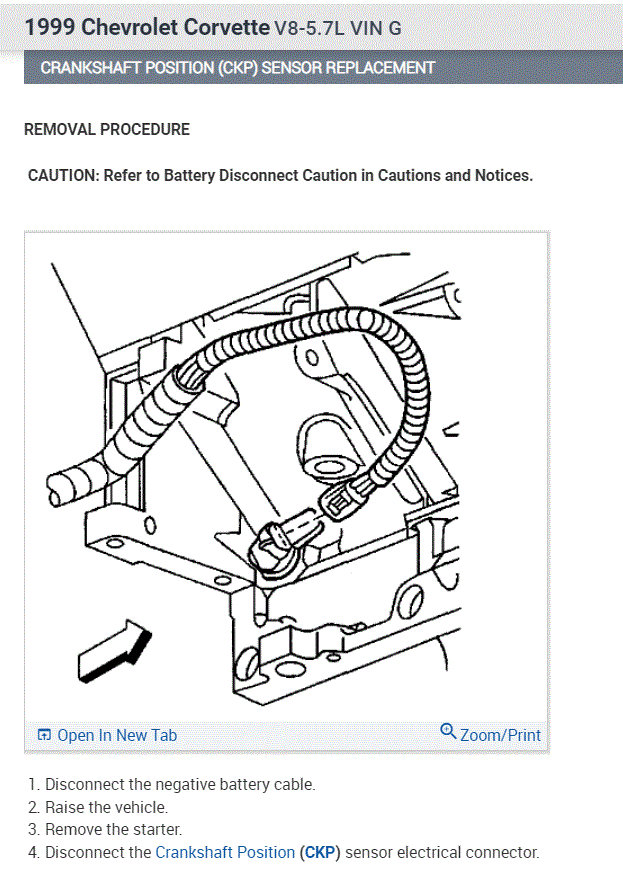 1999 Chevrolet Corvette V8-5.7L VIN G

CRANKSHAFT POSITION (CKP) SENSOR REPLACEMENT

REMOVAL PROCEDURE

CAUTION: Refer to Battery Disconnect Caution in Cautions and Notices.

Open In New Tab

Zoom/Print

1. Disconnect the negative battery cable.
2. Raise the vehicle.
3. Remove the starter.
4. Disconnect the Crankshaft Position (CKP) sensor electrical connector.