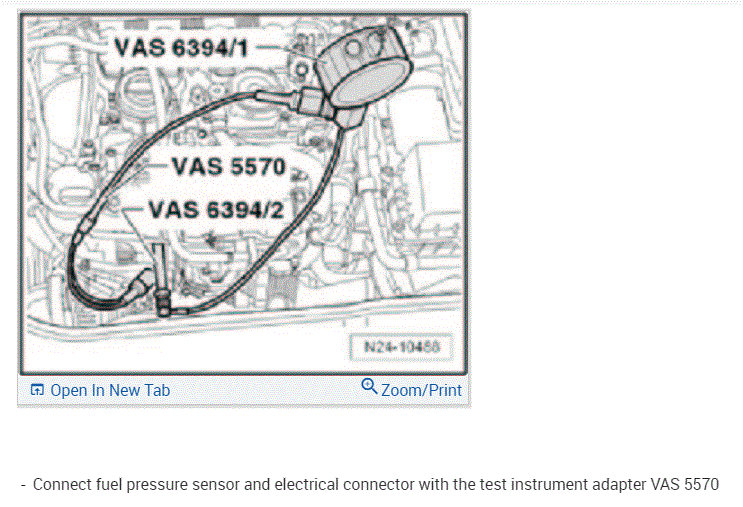 VAS 6394/1

VAS 5570

VAS 6394/2

N24-10468

Open In New Tab

Zoom/Print

- Connect fuel pressure sensor and electrical connector with the test instrument adapter VAS 5570