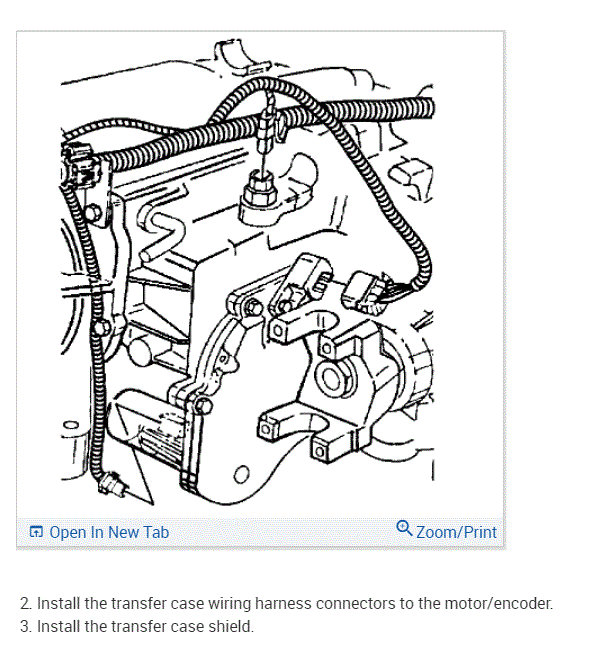 Open In New Tab

Zoom/Print

2. Install the transfer case wiring harness connectors to the motor/encoder.
3. Install the transfer case shield.