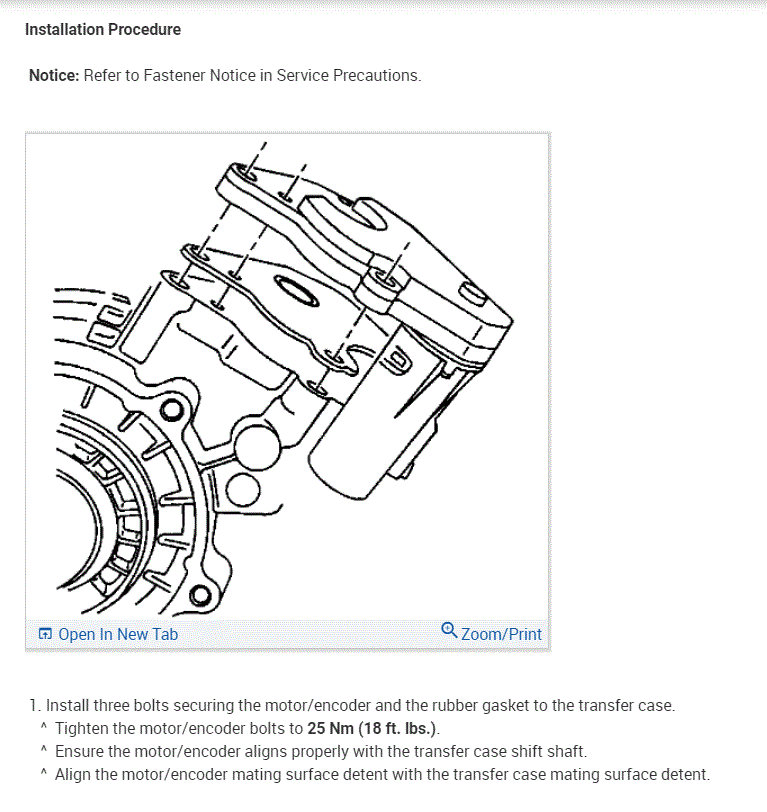 Installation Procedure

Notice: Refer to Fastener Notice in Service Precautions.

Open In New Tab

Zoom/Print

1. Install three bolts securing the motor/encoder and the rubber gasket to the transfer case.
^ Tighten the motor/encoder bolts to 25 Nm (18 ft. lbs.).
^ Ensure the motor/encoder aligns properly with the transfer case shift shaft.
^ Align the motor/encoder mating surface detent with the transfer case mating surface detent.