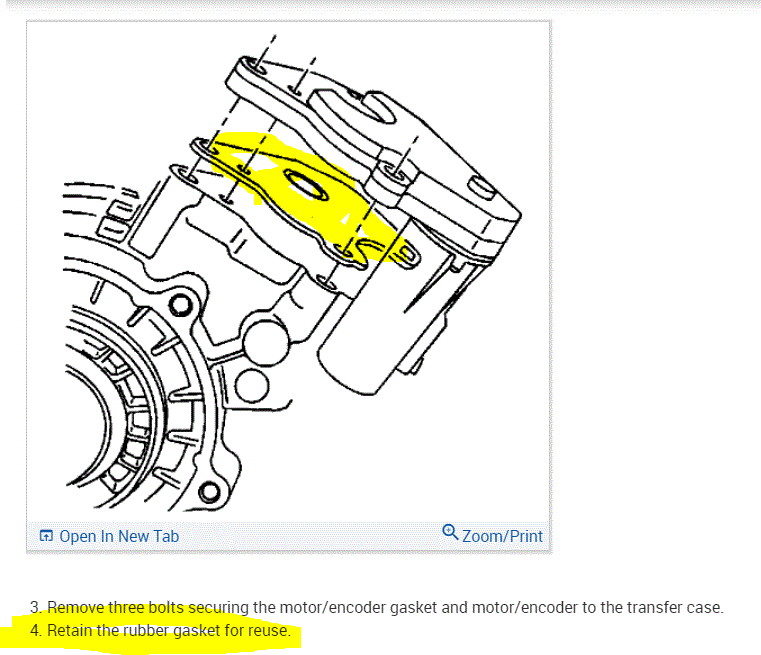 Open In New Tab
Zoom/Print

3. Remove three bolts securing the motor/encoder gasket and motor/encoder to the transfer case.
4. Retain the rubber gasket for reuse.