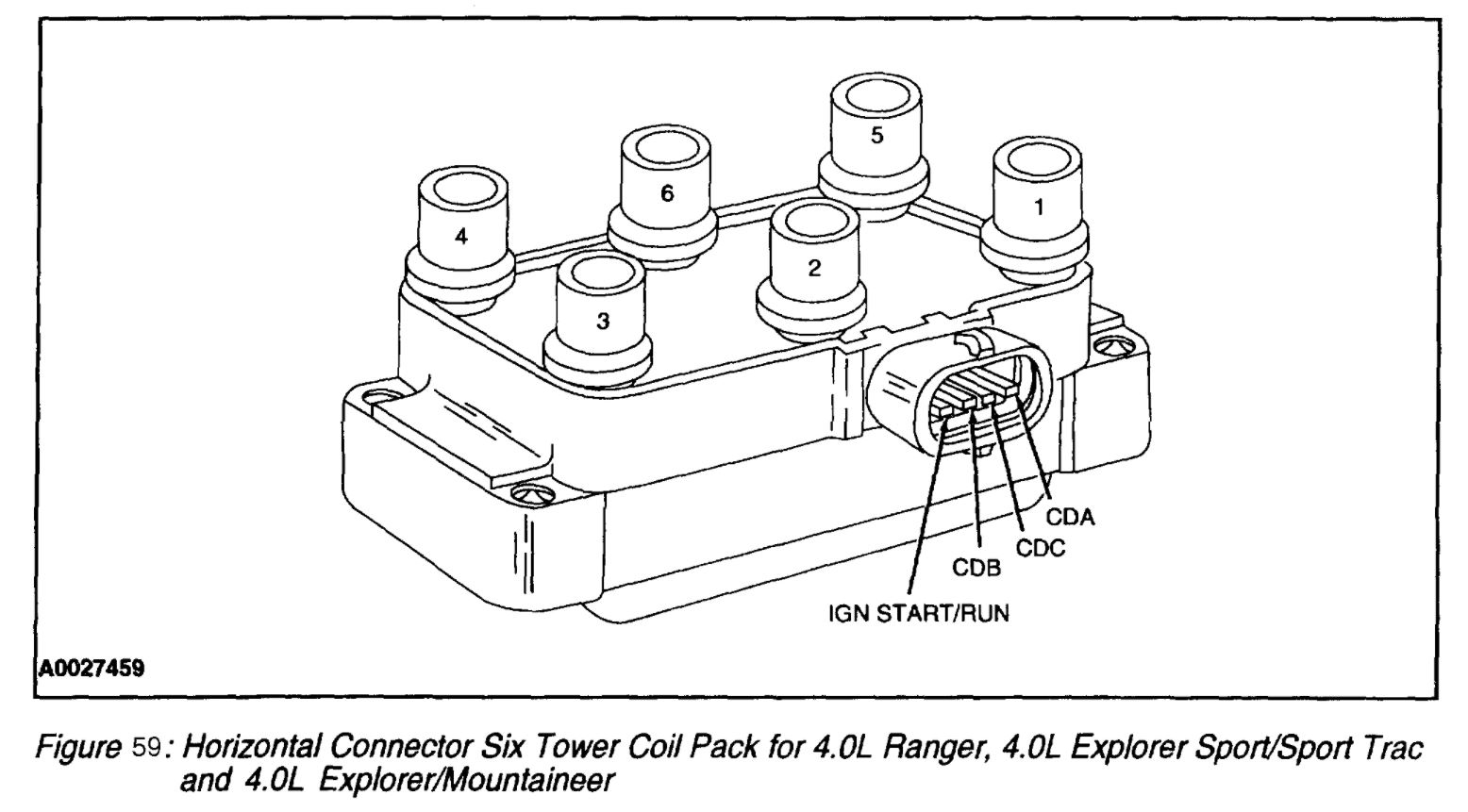 5
6
1
4
2
3
CDA
CDC
CDB
IGN START/RUN
A0027459

Figure 59: Horizontal Connector Six Tower Coil Pack for 4.0L Ranger, 4.0L Explorer Sport/Sport Trac and 4.0L Explorer/Mountaineer