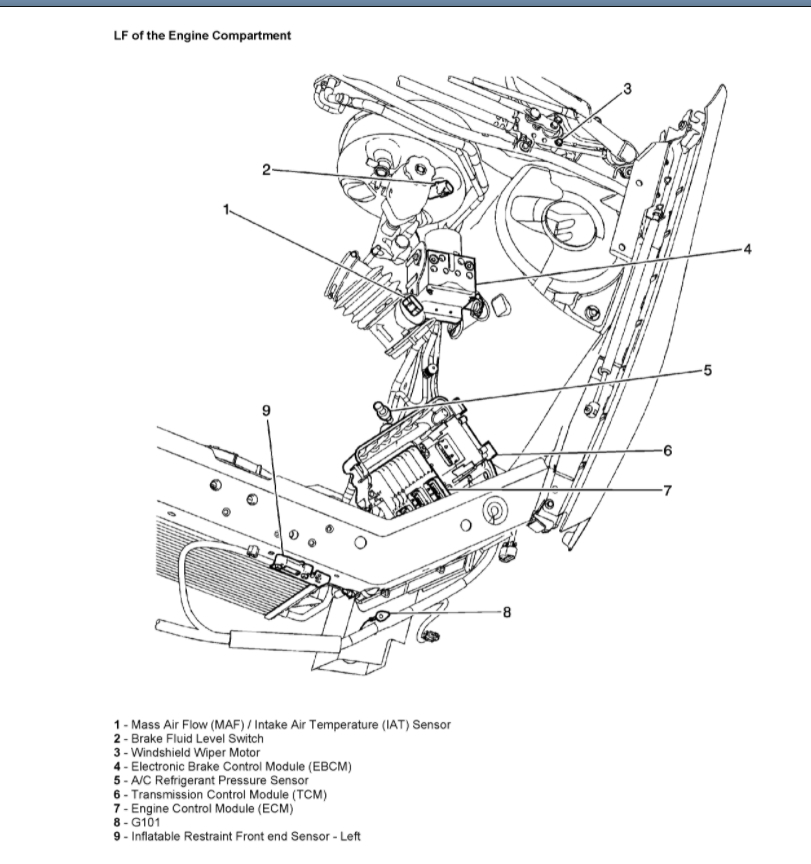 LF of the Engine Compartment

3
2
1
4
5
9
6
7
8

1 - Mass Air Flow (MAF) / Intake Air Temperature (IAT) Sensor
2 - Brake Fluid Level Switch
3 - Windshield Wiper Motor
4 - Electronic Brake Control Module (EBCM)
5 - A/C Refrigerant Pressure Sensor
6 - Transmission Control Module (TCM)
7 - Engine Control Module (ECM)
8 - G101
9 - Inflatable Restraint Front end Sensor - Left