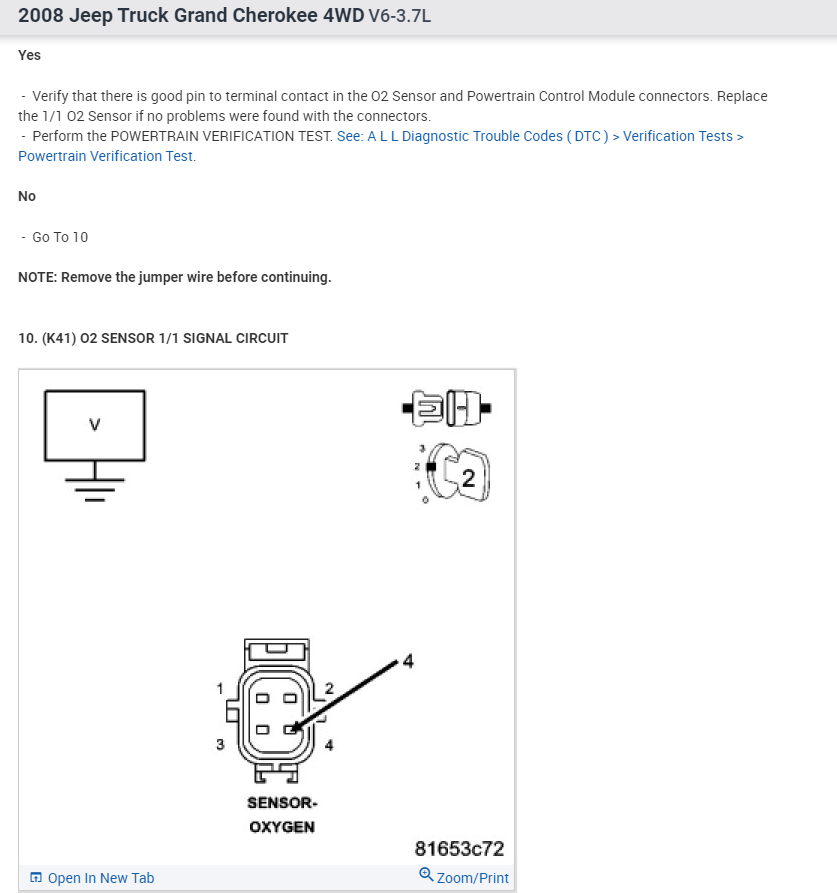 2008 Jeep Truck Grand Cherokee 4WD V6-3.7L

Yes

- Verify that there is good pin to terminal contact in the O2 Sensor and Powertrain Control Module connectors. Replace the 1/1 O2 Sensor if no problems were found with the connectors.
- Perform the POWERTRAIN VERIFICATION TEST. See: A L L Diagnostic Trouble Codes ( DTC ) > Verification Tests > Powertrain Verification Test.

No

- Go To 10

NOTE: Remove the jumper wire before continuing.

10. (K41) O2 SENSOR 1/1 SIGNAL CIRCUIT

V

3
2
1
0
2

4
1
2
3
4

SENSOR-
OXYGEN

81653c72

Open In New Tab
Zoom/Print