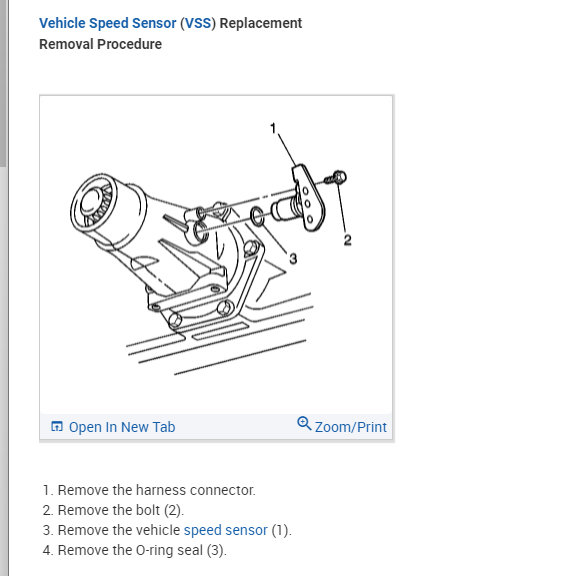 Vehicle Speed Sensor (VSS) Replacement
Removal Procedure

1

2

3

Open In New Tab

Zoom/Print

1. Remove the harness connector.
2. Remove the bolt (2).
3. Remove the vehicle speed sensor (1).
4. Remove the O-ring seal (3).