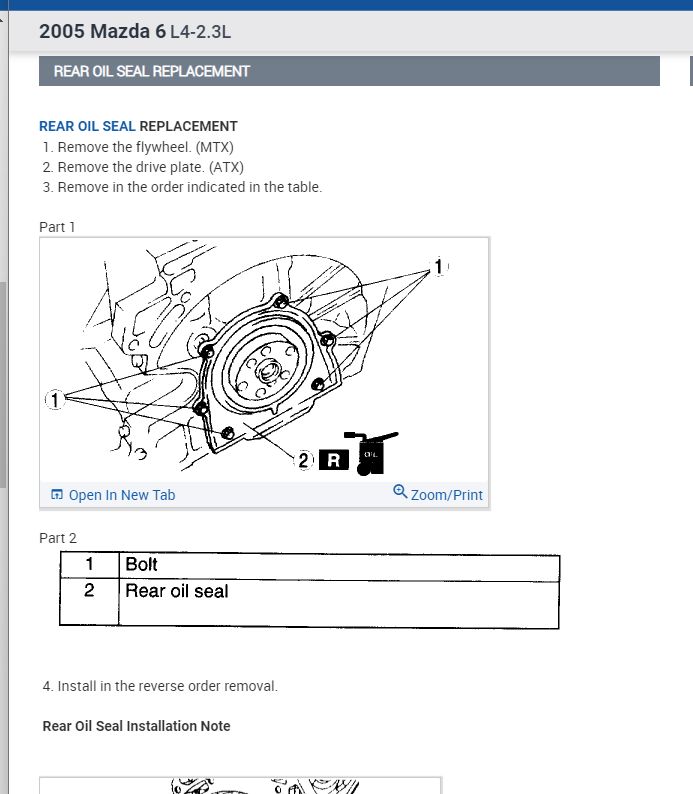 2005 Mazda 6 L4-2.3L

REAR OIL SEAL REPLACEMENT

REAR OIL SEAL REPLACEMENT
1. Remove the flywheel. (MTX)
2. Remove the drive plate. (ATX)
3. Remove in the order indicated in the table.

Part 1

1
1
2 R
OIL

Open In New Tab
Zoom/Print

Part 2

| 1 | Bolt |
|---|---|
| 2 | Rear oil seal |

4. Install in the reverse order removal.

Rear Oil Seal Installation Note