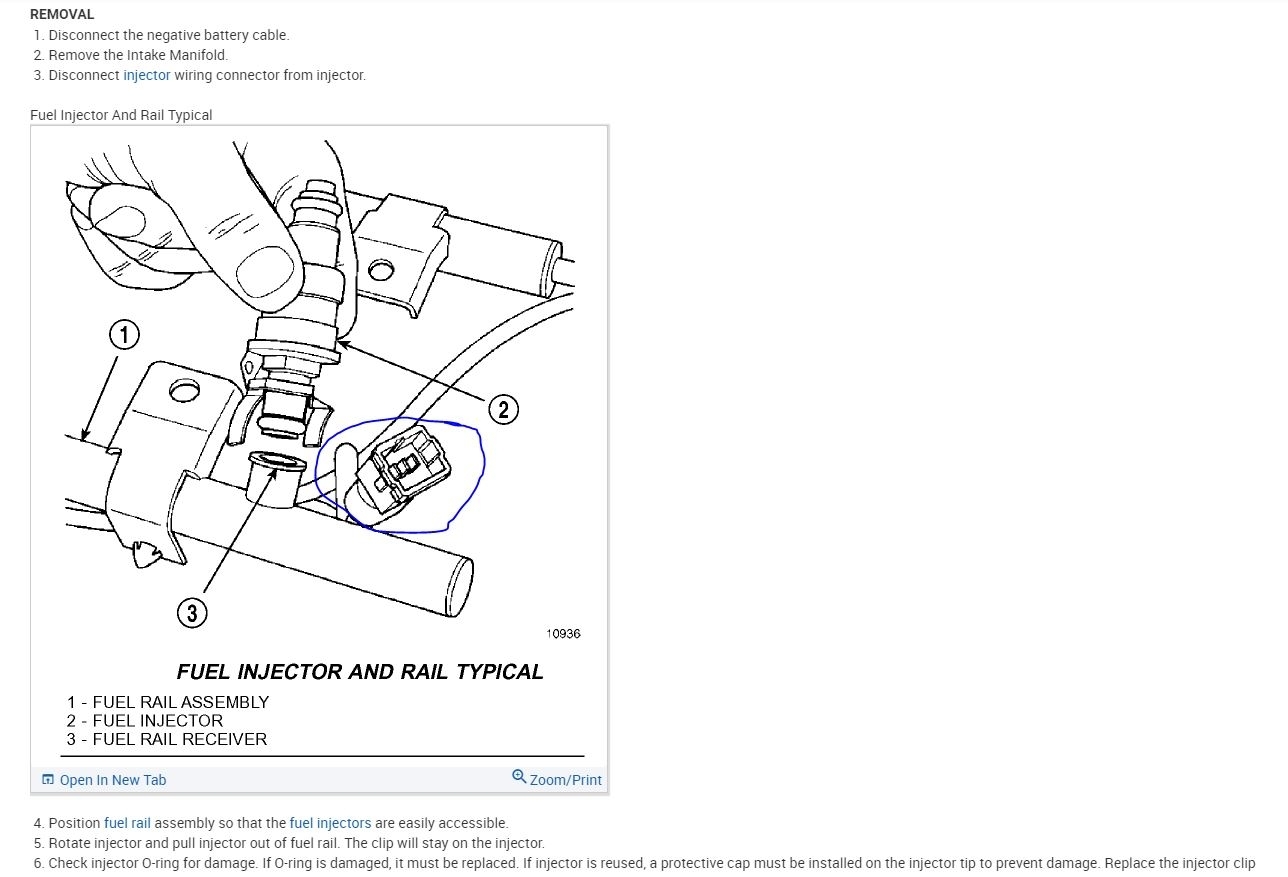 REMOVAL
1. Disconnect the negative battery cable.
2. Remove the Intake Manifold.
3. Disconnect injector wiring connector from injector.

Fuel Injector And Rail Typical

1

2

3

10936

FUEL INJECTOR AND RAIL TYPICAL

1 - FUEL RAIL ASSEMBLY
2 - FUEL INJECTOR
3 - FUEL RAIL RECEIVER

Open In New Tab
Zoom/Print

4. Position fuel rail assembly so that the fuel injectors are easily accessible.
5. Rotate injector and pull injector out of fuel rail. The clip will stay on the injector.
6. Check injector O-ring for damage. If O-ring is damaged, it must be replaced. If injector is reused, a protective cap must be installed on the injector tip to prevent damage. Replace the injector clip