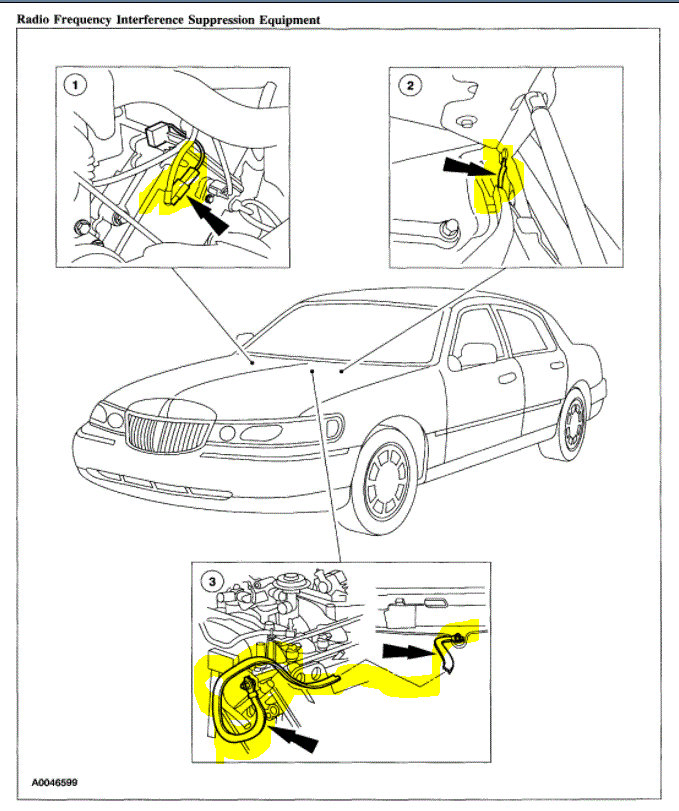 Radio Frequency Interference Suppression Equipment

1

2

3

A0046599